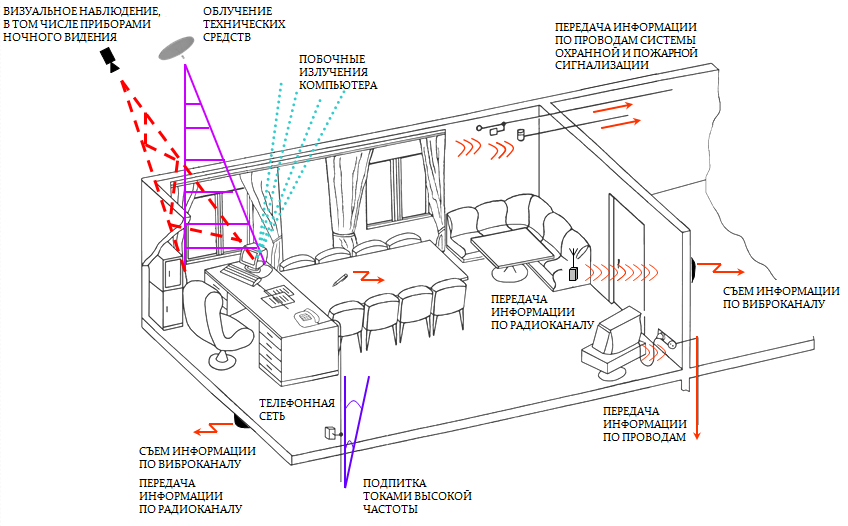 ВИЗУАЛЬНОЕ НАБЛЮДЕНИЕ, В ТОМ ЧИСЛЕ ПРИБОРАМИ НОЧНОГО ВИДЕНИЯ

ОБЛУЧЕНИЕ ТЕХНИЧЕСКИХ СРЕДСТВ

ПОБОЧНЫЕ ИЗЛУЧЕНИЯ КОМПЬЮТЕРА

ПЕРЕДАЧА ИНФОРМАЦИИ ПО ПРОВОДАМ СИСТЕМЫ ОХРАННОЙ И ПОЖАРНОЙ СИГНАЛИЗАЦИИ

ПЕРЕДАЧА ИНФОРМАЦИИ ПО РАДИОКАНАЛУ

СЪЕМ ИНФОРМАЦИИ ПО ВИБРОКАНАЛУ

ТЕЛЕФОННАЯ СЕТЬ

ПЕРЕДАЧА ИНФОРМАЦИИ ПО ПРОВОДАМ

СЪЕМ ИНФОРМАЦИИ ПО ВИБРОКАНАЛУ

ПЕРЕДАЧА ИНФОРМАЦИИ ПО РАДИОКАНАЛУ

ПОДПИТКА ТОКАМИ ВЫСОКОЙ ЧАСТОТЫ