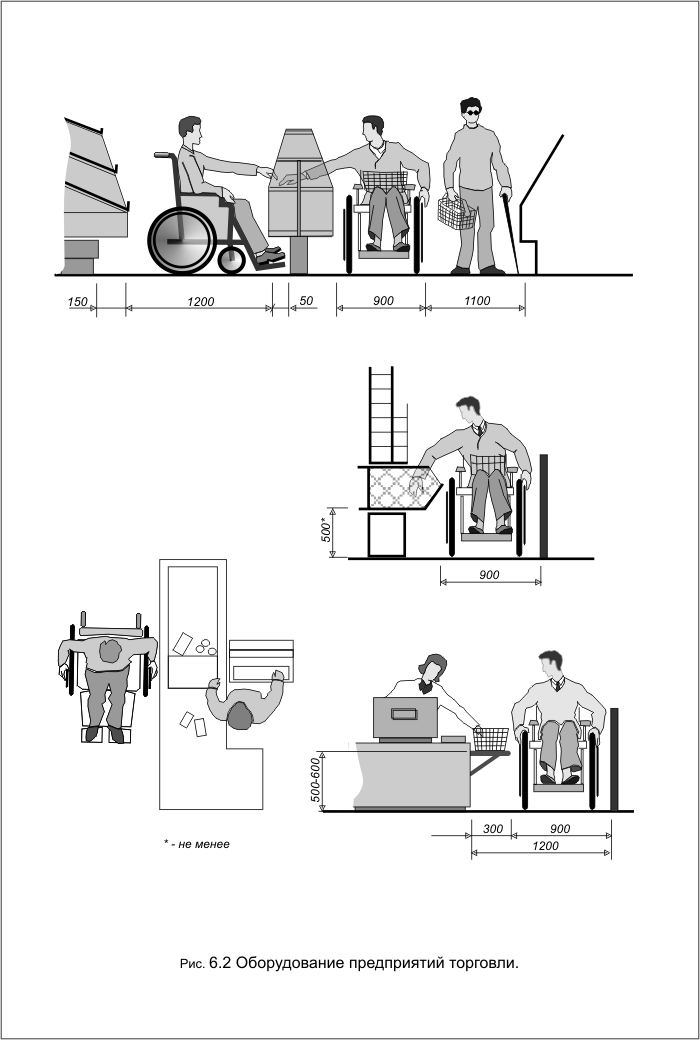 150 1200 50 900 1100

500*

900

500-600

300 900

1200

* - не менее

Рис. 6.2 Оборудование предприятий торговли.