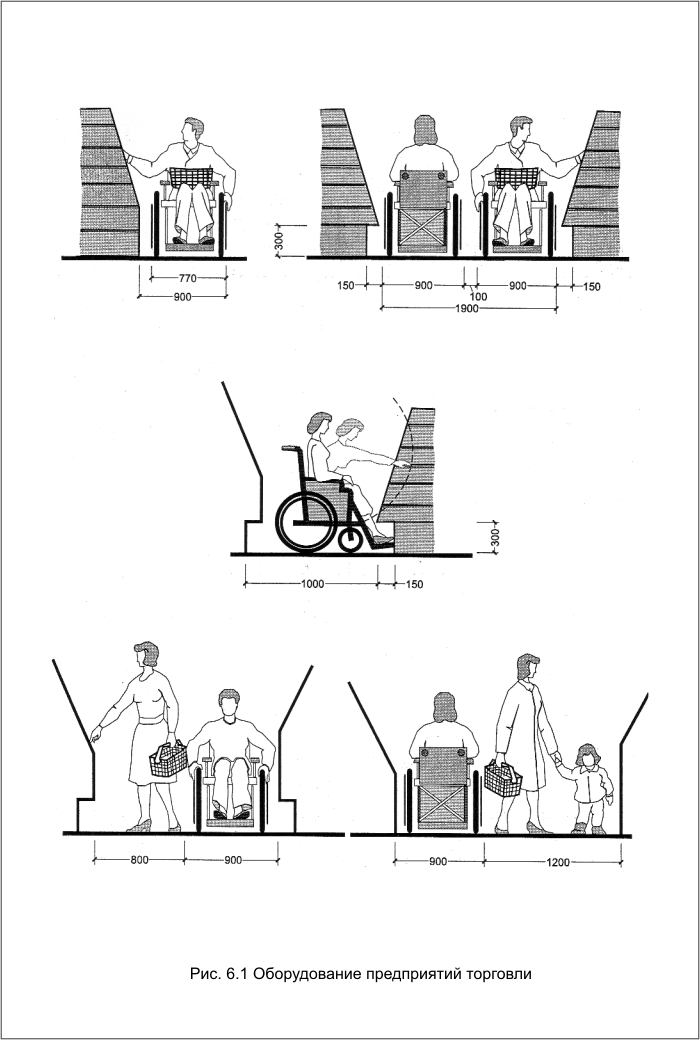 770
900
300
150
900
100
900
150
1900
300
1000
150
800
900
900
1200
Рис. 6.1 Оборудование предприятий торговли