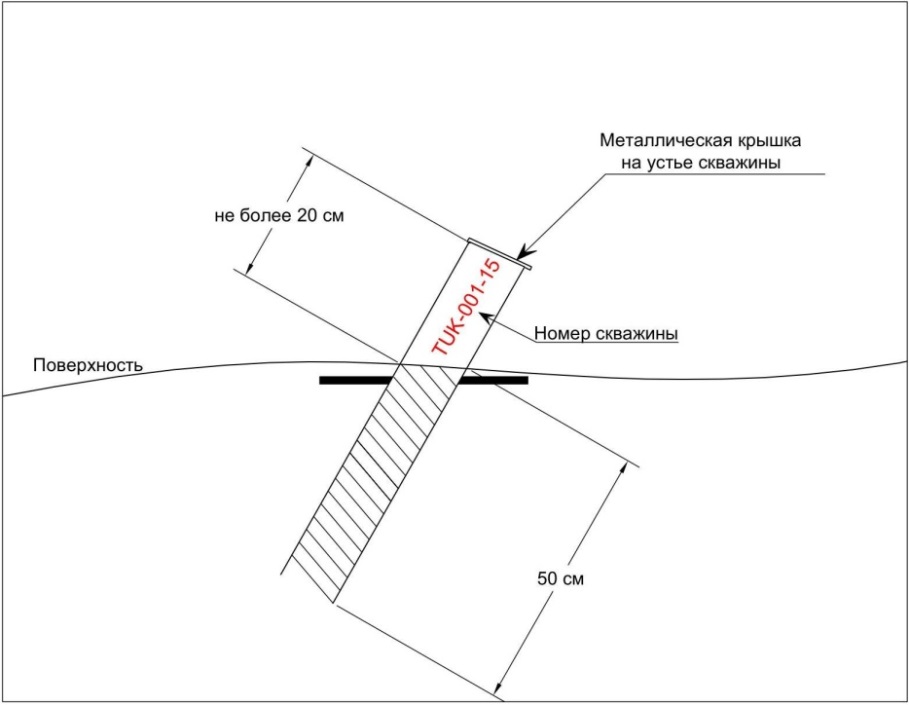 Металлическая крышка на устье скважины

не более 20 см

TUK-001-15

Номер скважины

Поверхность

50 см