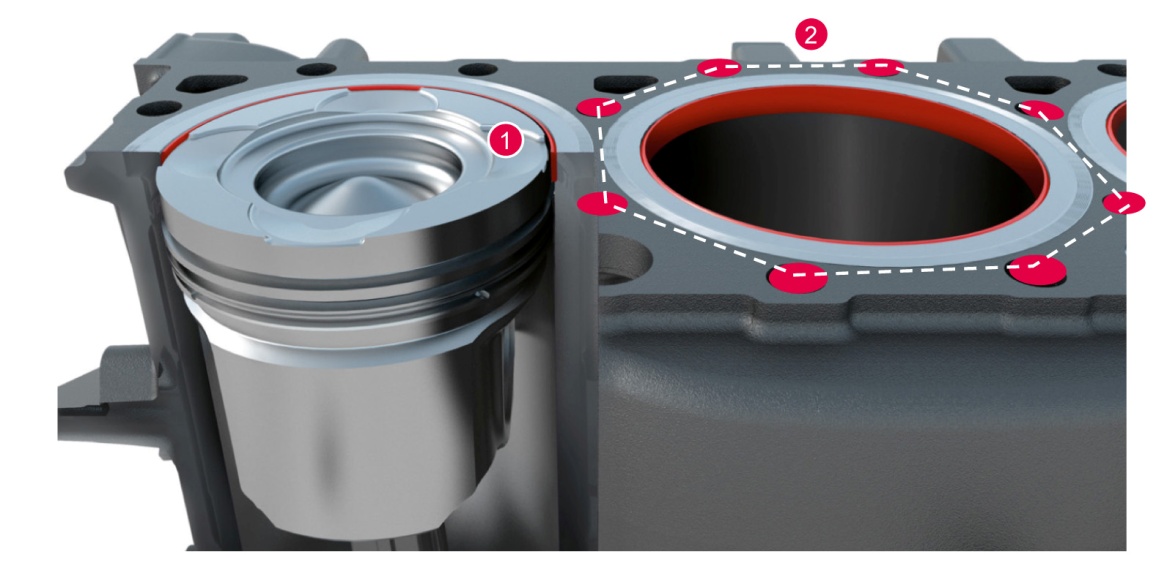 2

1