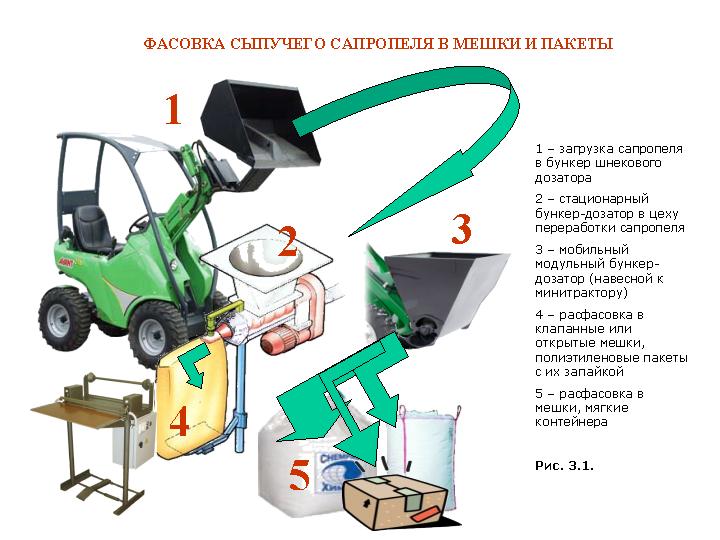 ФАСОВКА СЫПУЧЕГО САПРОПЕЛЯ В МЕШКИ И ПАКЕТЫ

1

2

3

4

5

1 – загрузка сапропеля в бункер шнекового дозатора

2 – стационарный бункер-дозатор в цеху переработки сапропеля

3 – мобильный модульный бункер-дозатор (навесной к минитрактору)

4 – расфасовка в клапанные или открытые мешки, полиэтиленовые пакеты с их запайкой

5 – расфасовка в мешки, мягкие контейнера

Рис. 3.1.