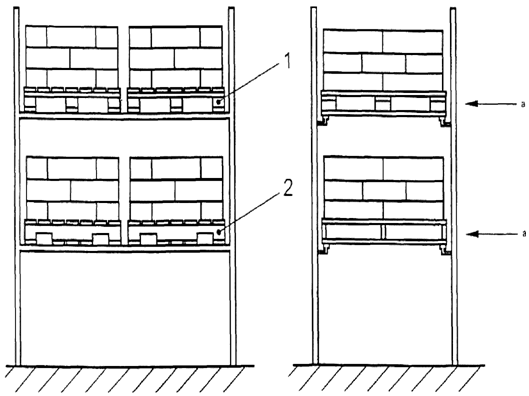 1
2
a
a