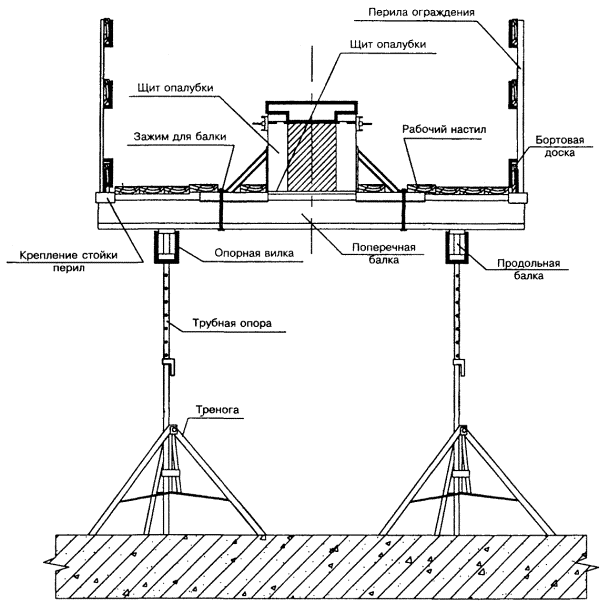 Перила ограждения

Щит опалубки

Щит опалубки

Зажим для балки

Рабочий настил

Бортовая доска

Крепление стойки перил

Опорная вилка

Поперечная балка

Продольная балка

Трубная опора

Тренога