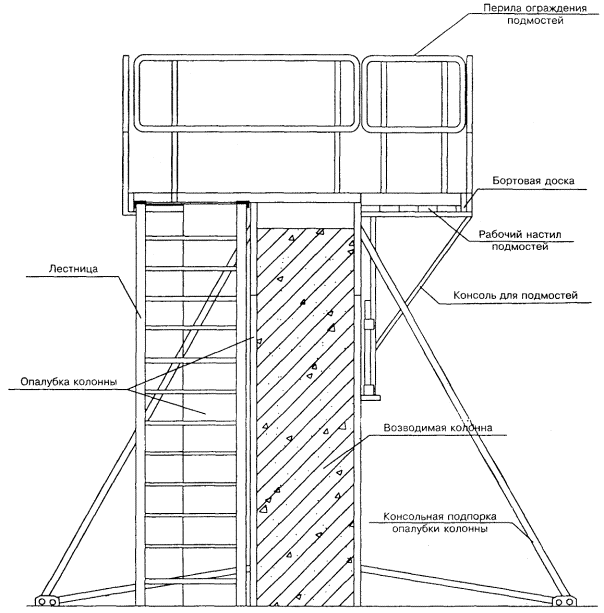 Перила ограждения подмостей

Бортовая доска

Рабочий настил подмостей

Лестница

Консоль для подмостей

Опалубка колонны

Возводимая колонна

Консольная подпорка опалубки колонны