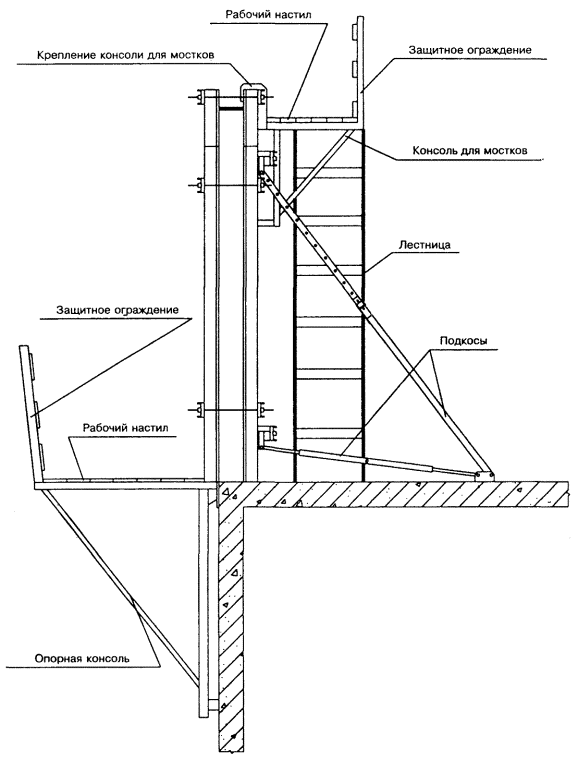 Рабочий настил

Крепление консоли для мостков

Защитное ограждение

Консоль для мостков

Лестница

Защитное ограждение

Подкосы

Рабочий настил

Опорная консоль