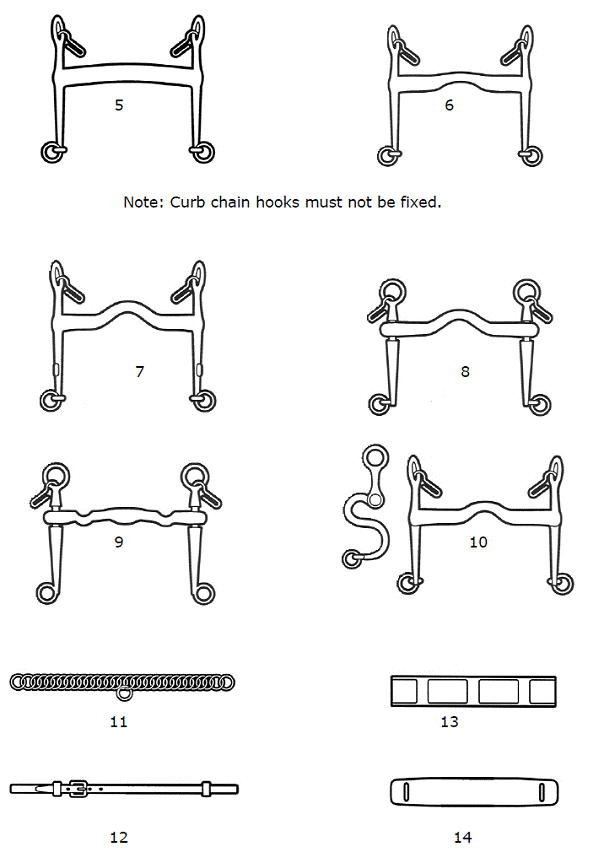 5

6

Note: Curb chain hooks must not be fixed.

7

8

9

10

11

13

12

14