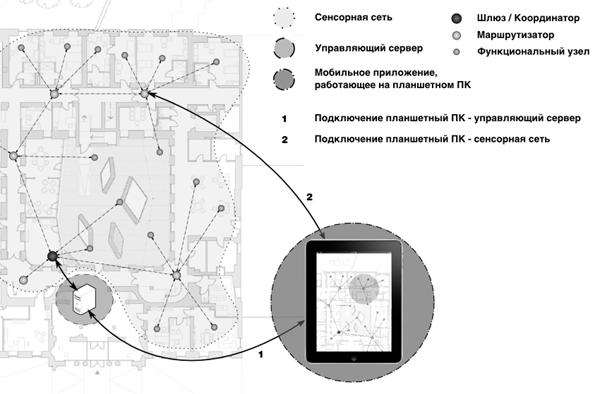 Сенсорная сеть

Управляющий сервер

Мобильное приложение, работающее на планшетном ПК

Шлюз / Координатор

Маршрутизатор

Функциональный узел

1 Подключение планшетный ПК - управляющий сервер

2 Подключение планшетный ПК - сенсорная сеть

2

1