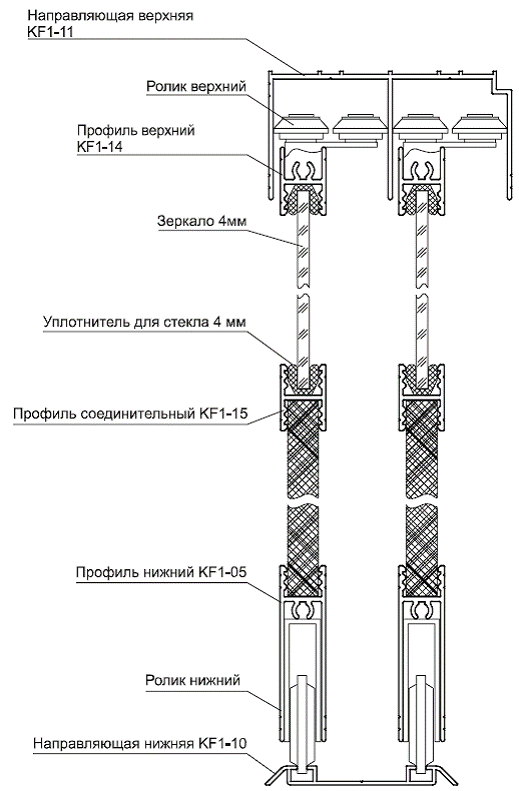 Направляющая верхняя KF1-11

Ролик верхний

Профиль верхний KF1-14

Зеркало 4мм

Уплотнитель для стекла 4 мм

Профиль соединительный KF1-15

Профиль нижний KF1-05

Ролик нижний

Направляющая нижняя KF1-10