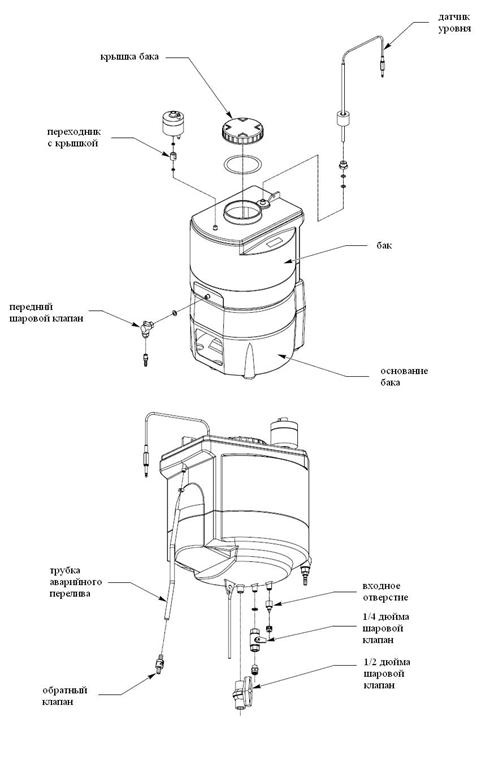 датчик уровня

крышка бака

переходник с крышкой

бак

передний шаровой клапан

основание бака

трубка аварийного перелива

входное отверстие

1/4 дюйма шаровой клапан

1/2 дюйма шаровой клапан

обратный клапан