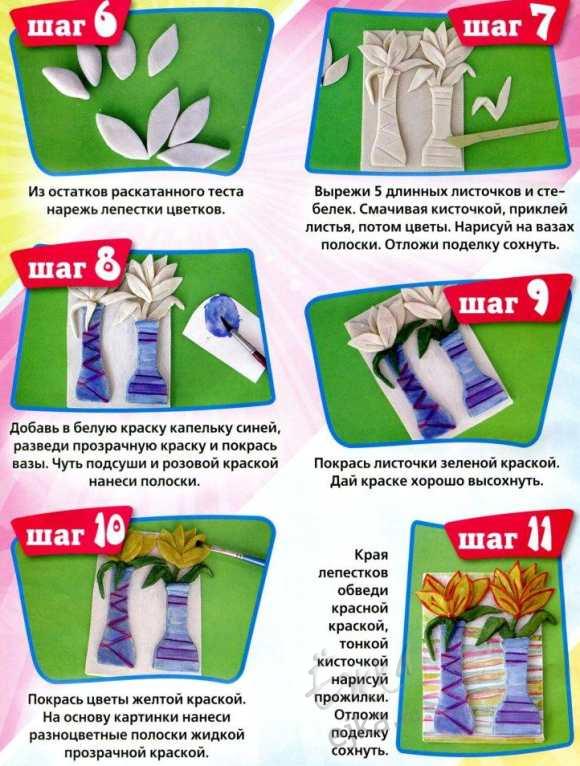 шаг 6

Из остатков раскатанного теста нарежь лепестки цветков.

шаг 7

Вырежи 5 длинных листочков и стебелек. Смачивая кисточкой, приклей листья, потом цветы. Нарисуй на вазах полоски. Отложи поделку сохнуть.

шаг 8

Добавь в белую краску капельку синей, разведи прозрачную краску и покрась вазы. Чуть подсуши и розовой краской нанеси полоски.

шаг 9

Покрась листочки зеленой краской. Дай краске хорошо высохнуть.

шаг 10

Покрась цветы желтой краской. На основу картинки нанеси разноцветные полоски жидкой прозрачной краской.

шаг 11

Края лепестков обведи красной краской, тонкой кисточкой нарисуй прожилки. Отложи поделку сохнуть.