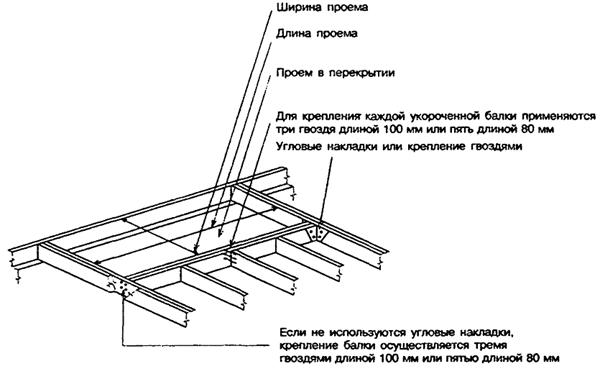 Ширина проема

Длина проема

Проем в перекрытии

Для крепления каждой укороченной балки применяются три гвоздя длиной 100 мм или пять длиной 80 мм

Угловые накладки или крепление гвоздями

Если не используются угловые накладки, крепление балки осуществляется тремя гвоздями длиной 100 мм или пятью длиной 80 мм