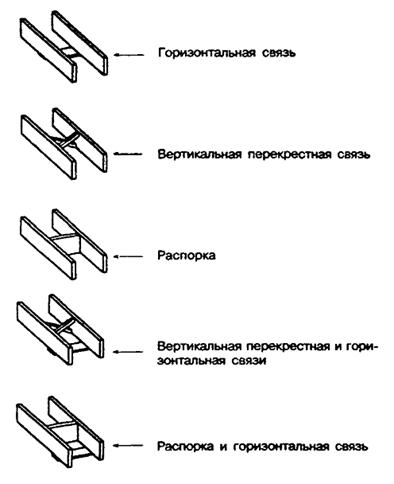 Горизонтальная связь

Вертикальная перекрестная связь

Распорка

Вертикальная перекрестная и горизонтальная связи

Распорка и горизонтальная связь