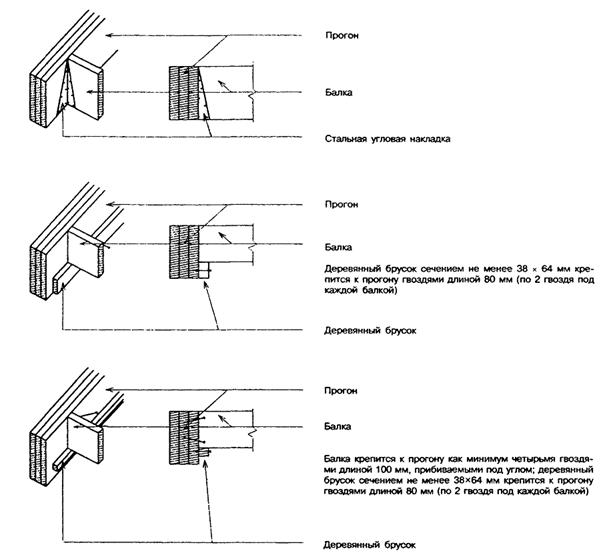 Прогон

Балка

Стальная угловая накладка

Прогон

Балка

Деревянный брусок сечением не менее 38 × 64 мм крепится к прогону гвоздями длиной 80 мм (по 2 гвоздя под каждой балкой)

Деревянный брусок

Прогон

Балка

Балка крепится к прогону как минимум четырьмя гвоздями длиной 100 мм, прибиваемыми под углом; деревянный брусок сечением не менее 38×64 мм крепится к прогону гвоздями длиной 80 мм (по 2 гвоздя под каждой балкой)

Деревянный брусок