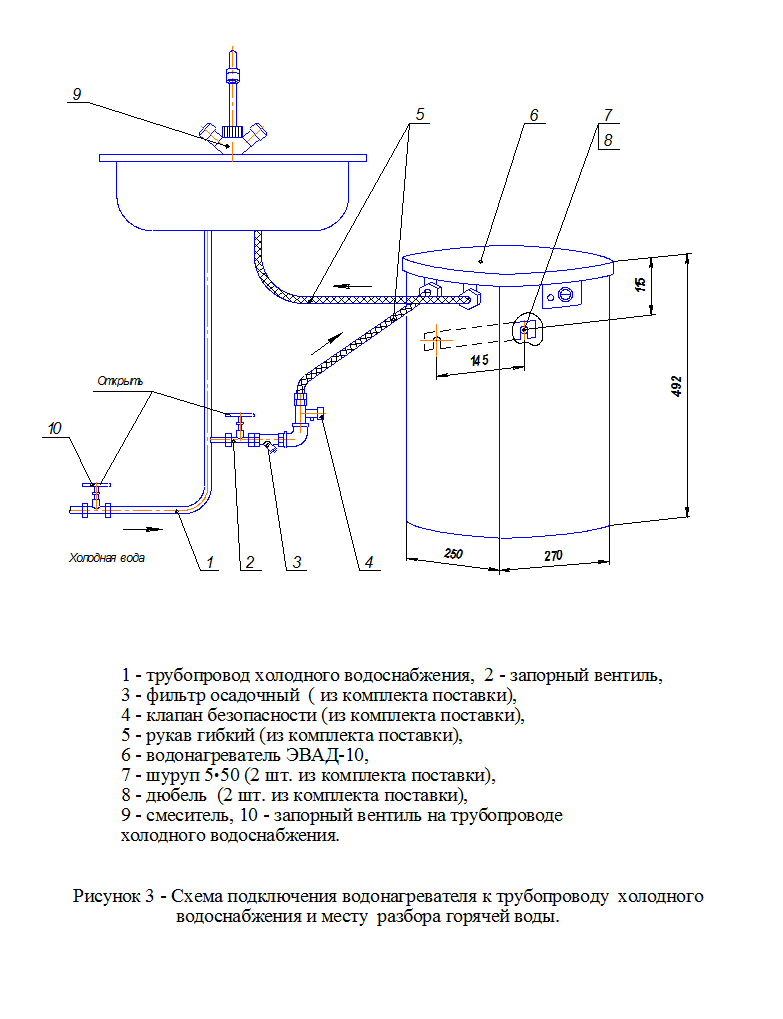 9

5

6

7

8

15

145

492

Открыть

10

Холодная вода

1

2

3

4

250

270

1 - трубопровод холодного водоснабжения, 2 - запорный вентиль,
3 - фильтр осадочный ( из комплекта поставки),
4 - клапан безопасности (из комплекта поставки),
5 - рукав гибкий (из комплекта поставки),
6 - водонагреватель ЭВАД-10,
7 - шуруп 5•50 (2 шт. из комплекта поставки),
8 - дюбель (2 шт. из комплекта поставки),
9 - смеситель, 10 - запорный вентиль на трубопроводе холодного водоснабжения.

Рисунок 3 - Схема подключения водонагревателя к трубопроводу холодного водоснабжения и месту разбора горячей воды.