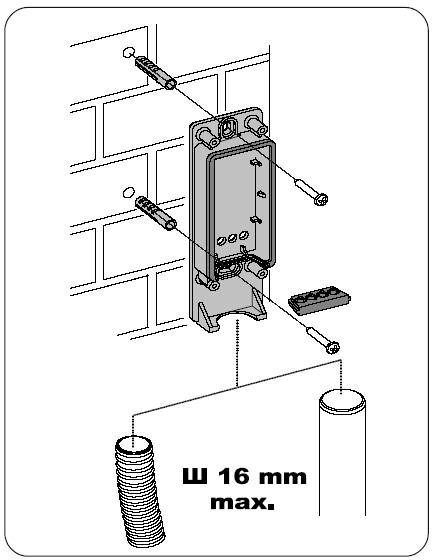 Ш 16 mm max.