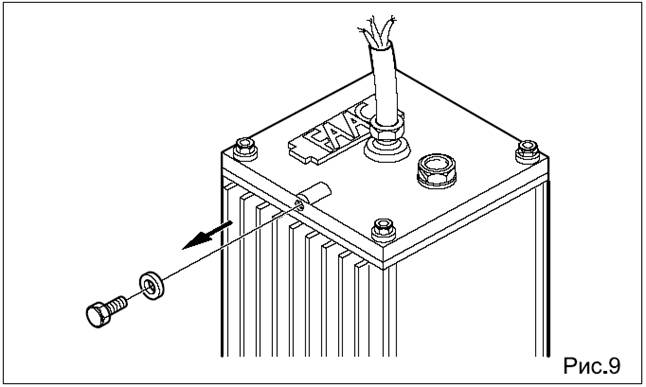 FAAC

Рис.9