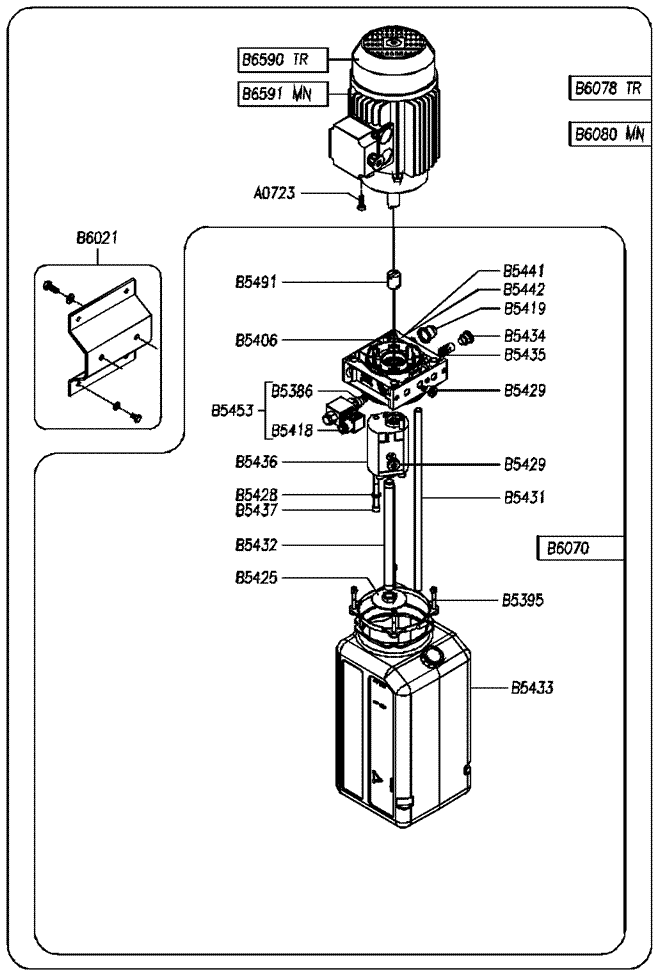 B6590 TR
B6591 MN
B6078 TR
B6080 MN
A0723
B6021
B5491
B5441
B5442
B5419
B5406
B5434
B5435
B5386
B5429
B5453
B5418
B5436
B5429
B5428
B5437
B5431
B5432
B6070
B5425
B5395
B5433