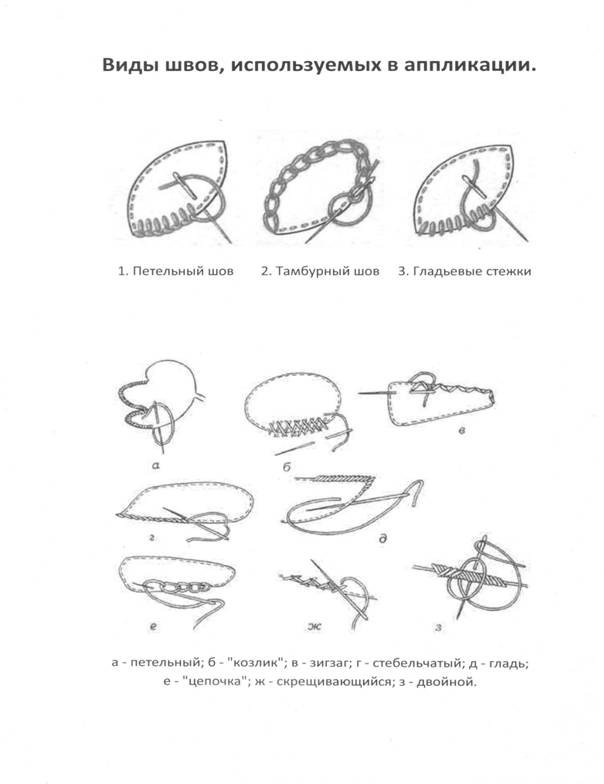 Виды швов, используемых в аппликации.

1. Петельный шов 2. Тамбурный шов 3. Гладьевые стежки

а

б

в

г

д

е

ж

з

а - петельный; б - "козлик"; в - зигзаг; г - стебельчатый; д - гладь; е - "цепочка"; ж - скрещивающийся; з - двойной.