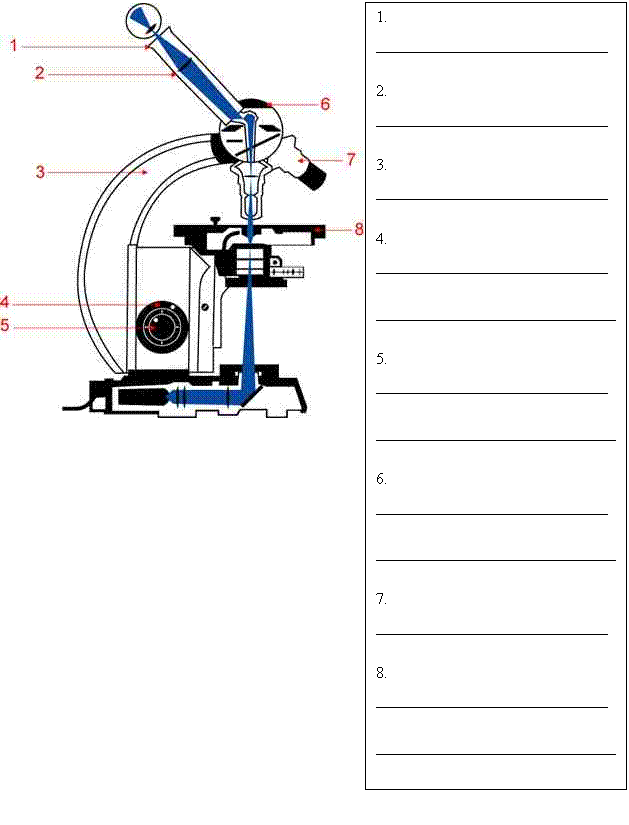 1
2
3
4
5
6
7
8

1.

2.

3.

4.

5.

6.

7.

8.