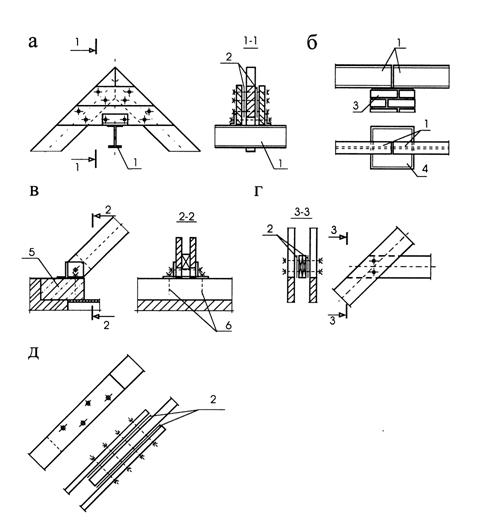 а

1

1

1

1-1

2

1

б

1

3

1

4

в

2

5

2

2-2

6

г

3-3

2

3

3

д

2