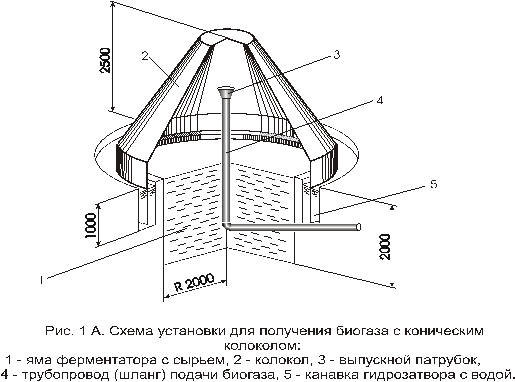 2500
2
3
4
5
1000
2000
1
R 2000

Рис. 1 А. Схема установки для получения биогаза с коническим колоколом:
1 - яма ферментатора с сырьем, 2 - колокол, 3 - выпускной патрубок,
4 - трубопровод (шланг) подачи биогаза, 5 - канавка гидрозатвора с водой.